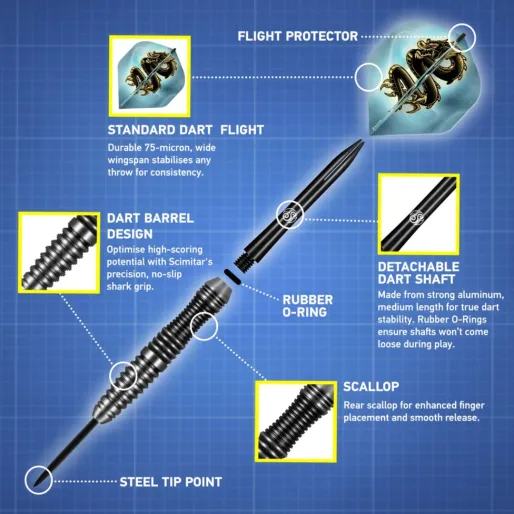 FLIGHT PROTECTOR

STANDARD DART FLIGHT

Durable 75-micron, wide wingspan stabilises any throw for consistency.

DART BARREL DESIGN

Optimise high-scoring potential with Scimitar's precision, no-slip shark grip.

DETACHABLE DART SHAFT

Made from strong aluminum, medium length for true dart stability. Rubber O-Rings ensure shafts won't come loose during play.

RUBBER O-RING

SCALLOP

Rear scallop for enhanced finger placement and smooth release.

STEEL TIP POINT